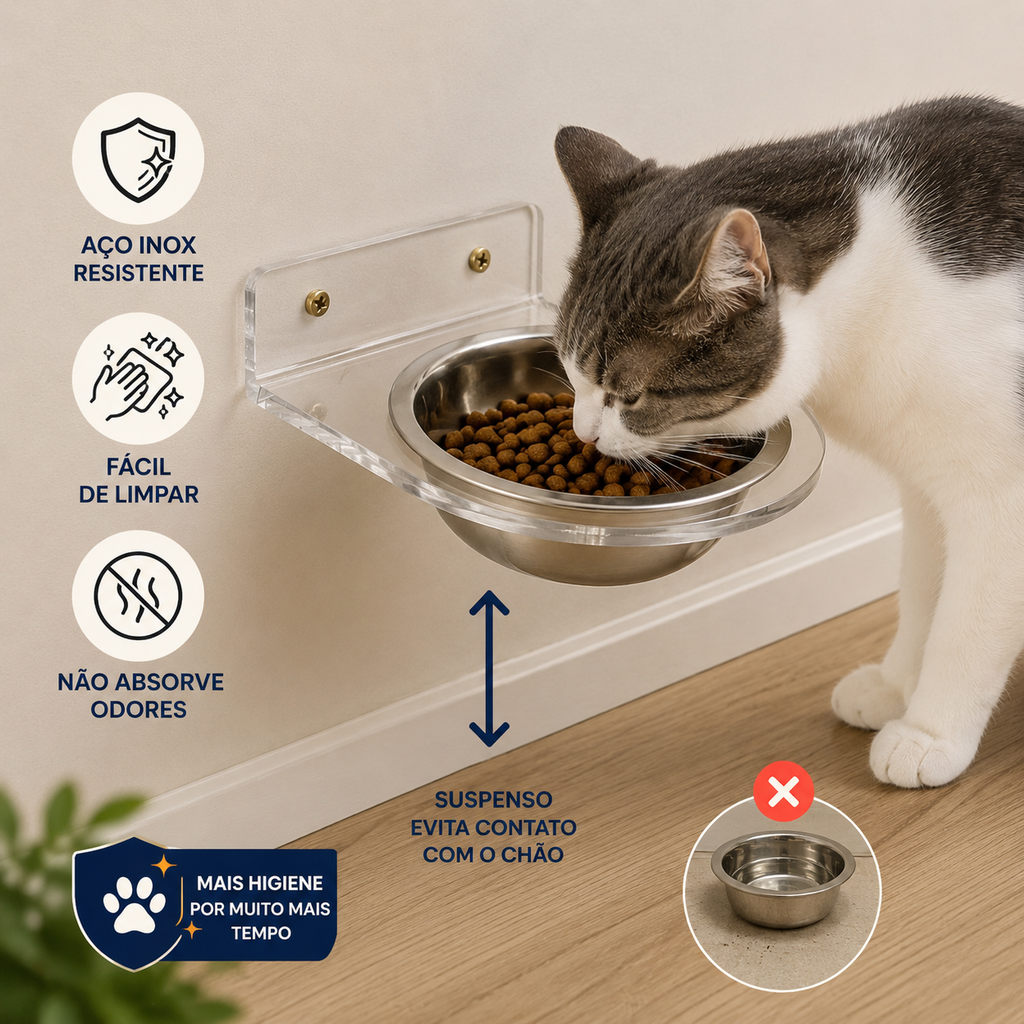 AÇO INOX
RESISTENTE

FÁCIL
DE LIMPAR

NÃO ABSORVE
ODORES

SUSPENSO
EVITA CONTATO
COM O CHÃO

MAIS HIGIENE
POR MUITO MAIS
TEMPO